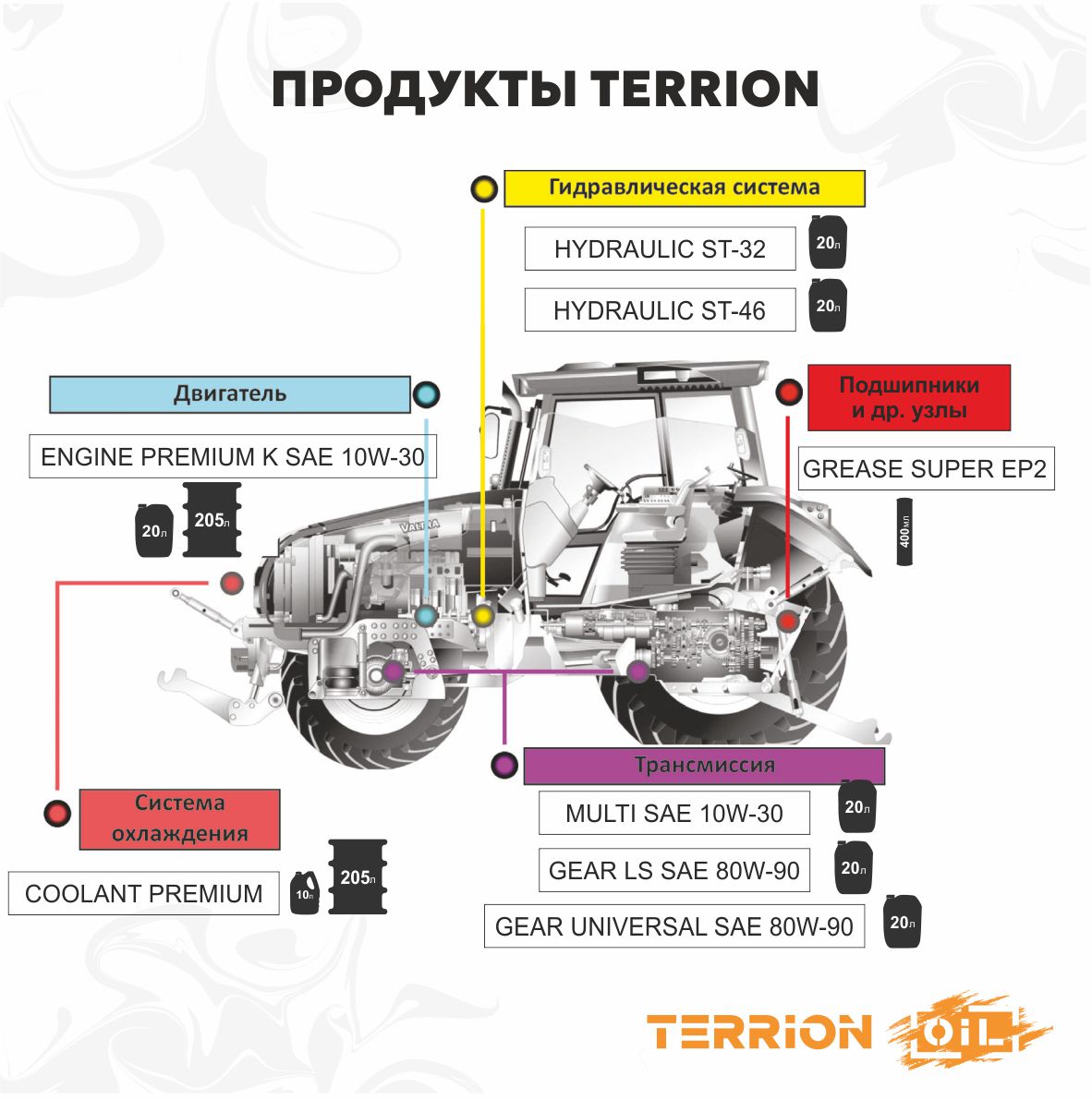 ПРОДУКТЫ TERRION

Гидравлическая система

HYDRAULIC ST-32

20л

HYDRAULIC ST-46

20л

Двигатель

ENGINE PREMIUM K SAE 10W-30

20л

205л

Подшипники и др. узлы

GREASE SUPER EP2

400мл

VALTRA

Трансмиссия

MULTI SAE 10W-30

20л

GEAR LS SAE 80W-90

20л

GEAR UNIVERSAL SAE 80W-90

20л

Система охлаждения

COOLANT PREMIUM

10л

205л

TERRION OIL